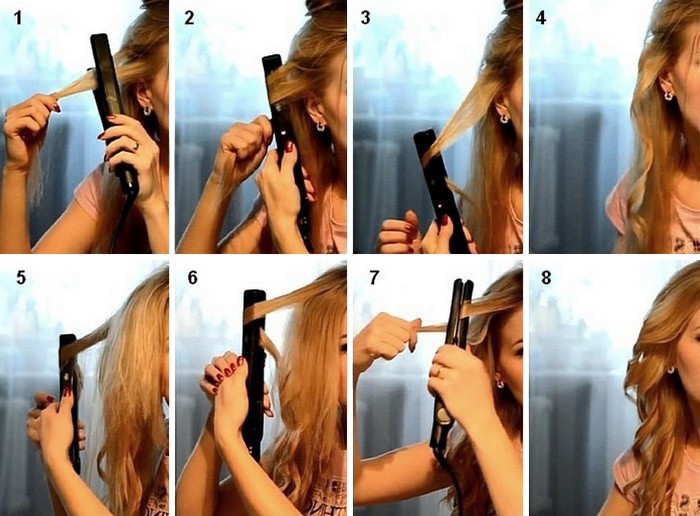 1
2
3
4
5
6
7
8