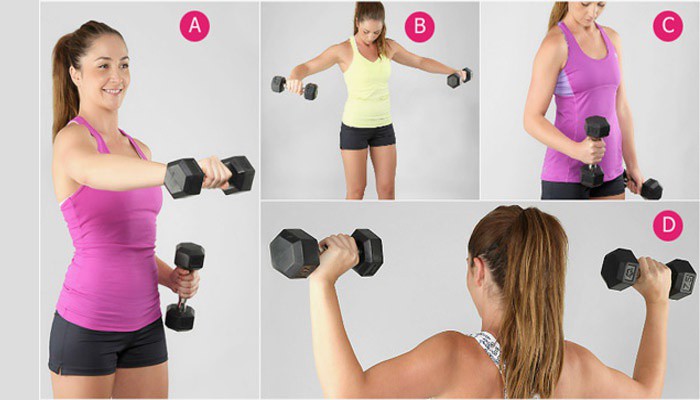 A
B
C
D